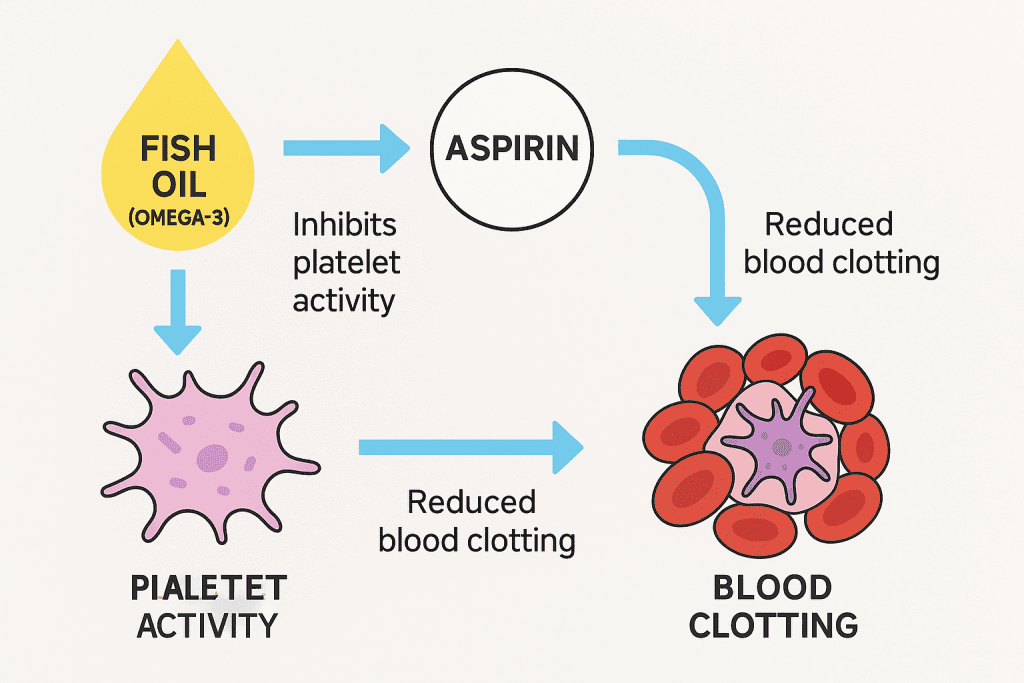 FISH OIL (OMEGA-3)

ASPIRIN

Inhibits platelet activity

Reduced blood clotting

Reduced blood clotting

PIALETET ACTIVITY

BLOOD CLOTTING